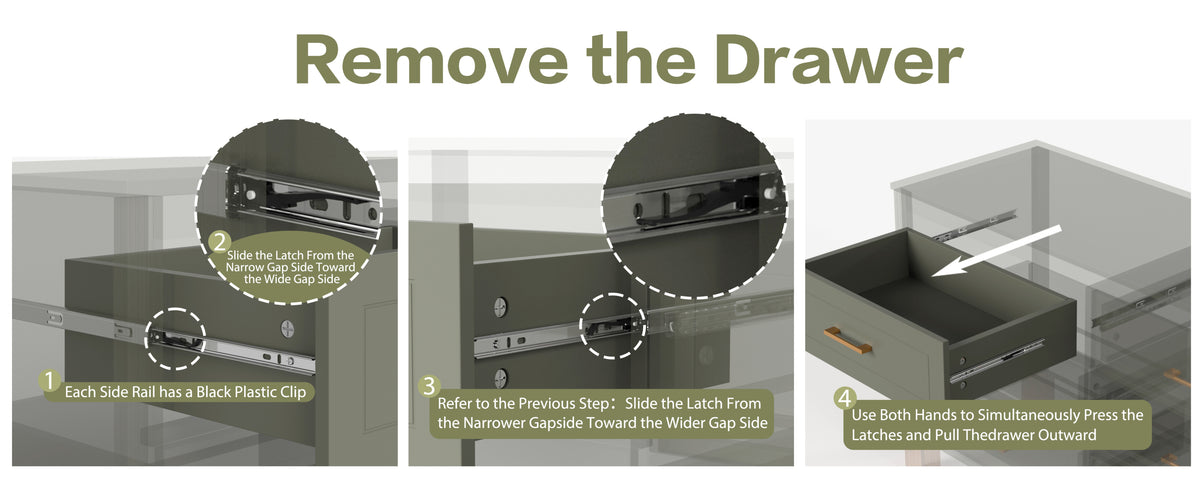 Remove the Drawer

2 Slide the Latch From the Narrow Gap Side Toward the Wide Gap Side

1 Each Side Rail has a Black Plastic Clip

3 Refer to the Previous Step：Slide the Latch From the Narrower Gapside Toward the Wider Gap Side

4 Use Both Hands to Simultaneously Press the Latches and Pull Thedrawer Outward